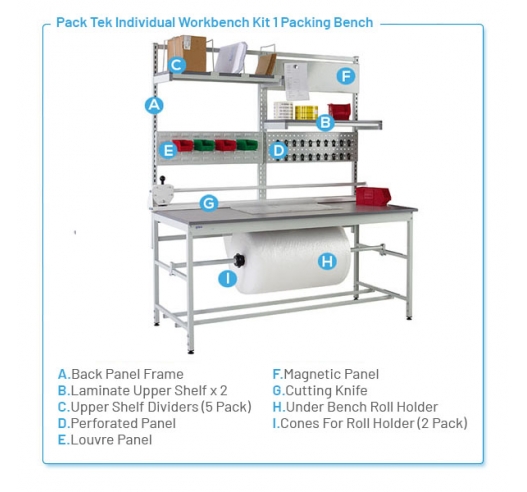 Pack Tek Individual Workbench Kit 1 Packing Bench

C

F

A

B

E

D

G

H

I

A.Back Panel Frame
B.Laminate Upper Shelf x 2
C.Upper Shelf Dividers (5 Pack)
D.Perforated Panel
E.Louvre Panel

F.Magnetic Panel
G.Cutting Knife
H.Under Bench Roll Holder
I.Cones For Roll Holder (2 Pack)